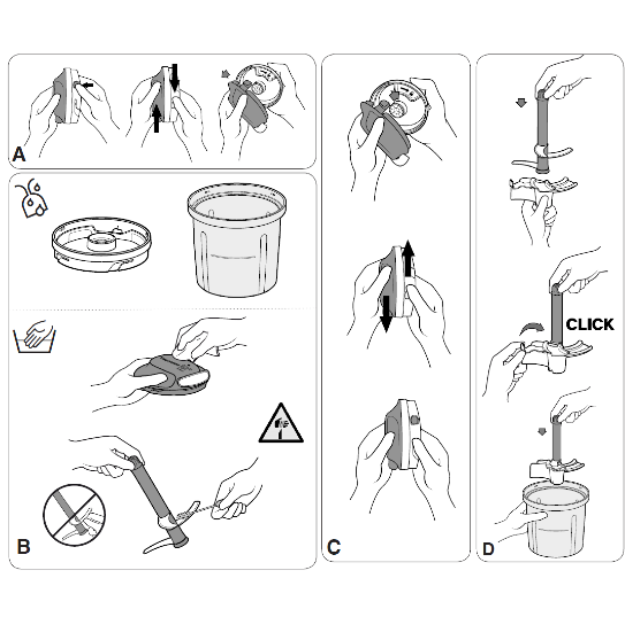 A

B

C

CLICK

D